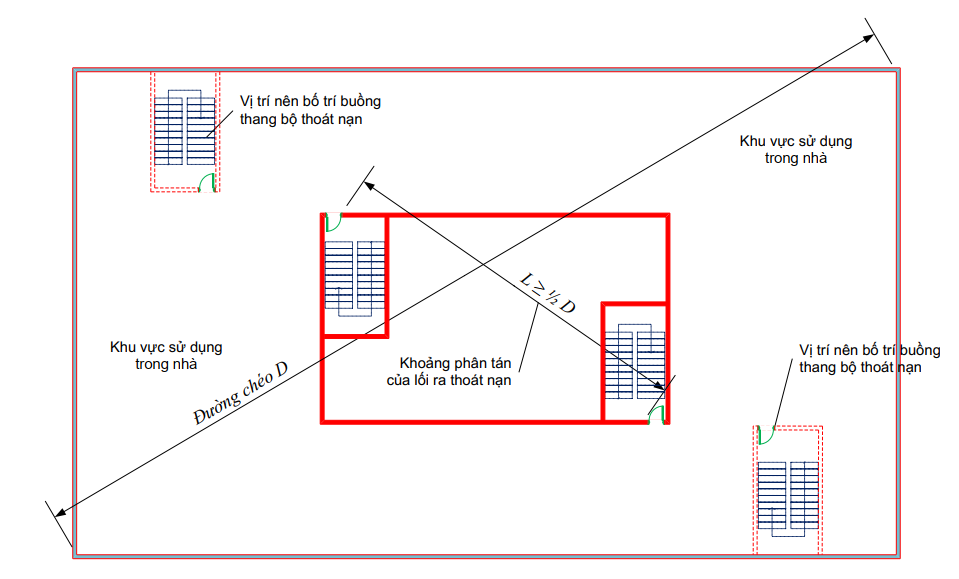 Vị trí nên bố trí buồng thang bộ thoát nạn

Khu vực sử dụng trong nhà

$L \geq \frac{1}{2} D$

Khu vực sử dụng trong nhà

Khoảng phân tán của lối ra thoát nạn

Đường chéo D

Vị trí nên bố trí buồng thang bộ thoát nạn